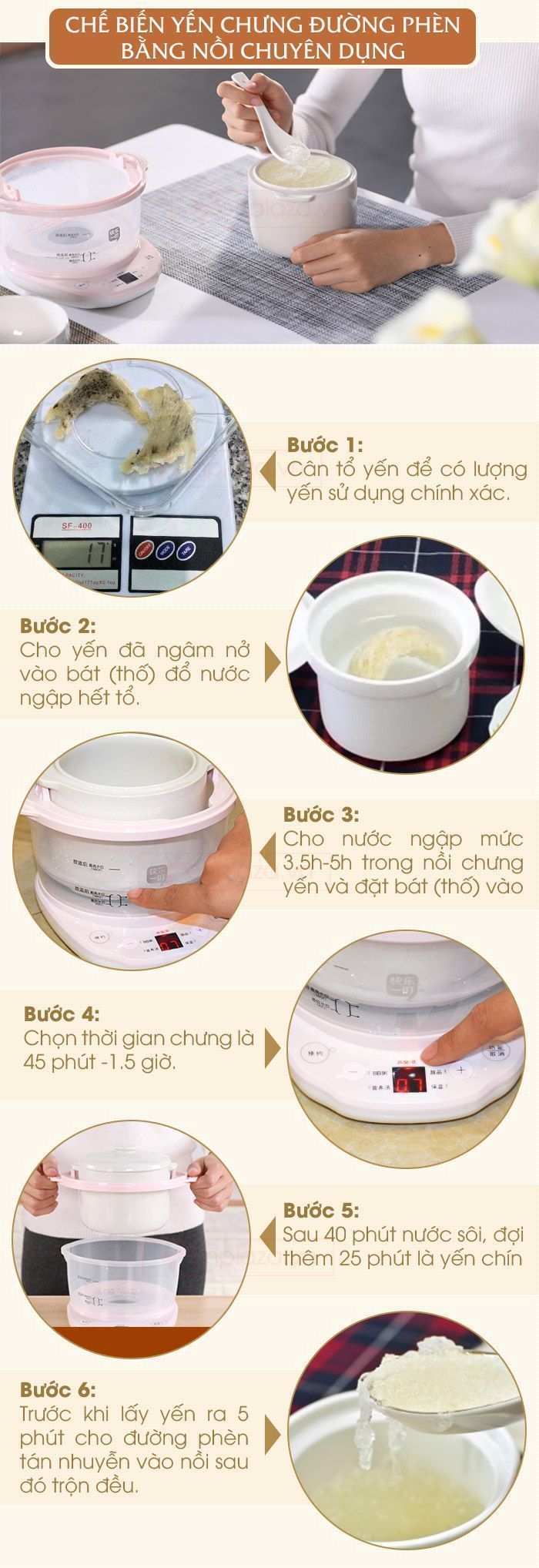 CHẾ BIẾN YẾN CHƯNG ĐƯỜNG PHÈN BẰNG NỒI CHUYÊN DỤNG

SF-400

17

Bước 1:
Cân tổ yến để có lượng yến sử dụng chính xác.

Bước 2:
Cho yến đã ngâm nở vào bát (thố) đổ nước ngập hết tổ.

Bước 3:
Cho nước ngập mức 3.5h-5h trong nồi chưng yến và đặt bát (thố) vào

Bước 4:
Chọn thời gian chưng là 45 phút -1.5 giờ.

Bước 5:
Sau 40 phút nước sôi, đợi thêm 25 phút là yến chín

Bước 6:
Trước khi lấy yến ra 5 phút cho đường phèn tán nhuyễn vào nồi sau đó trộn đều.